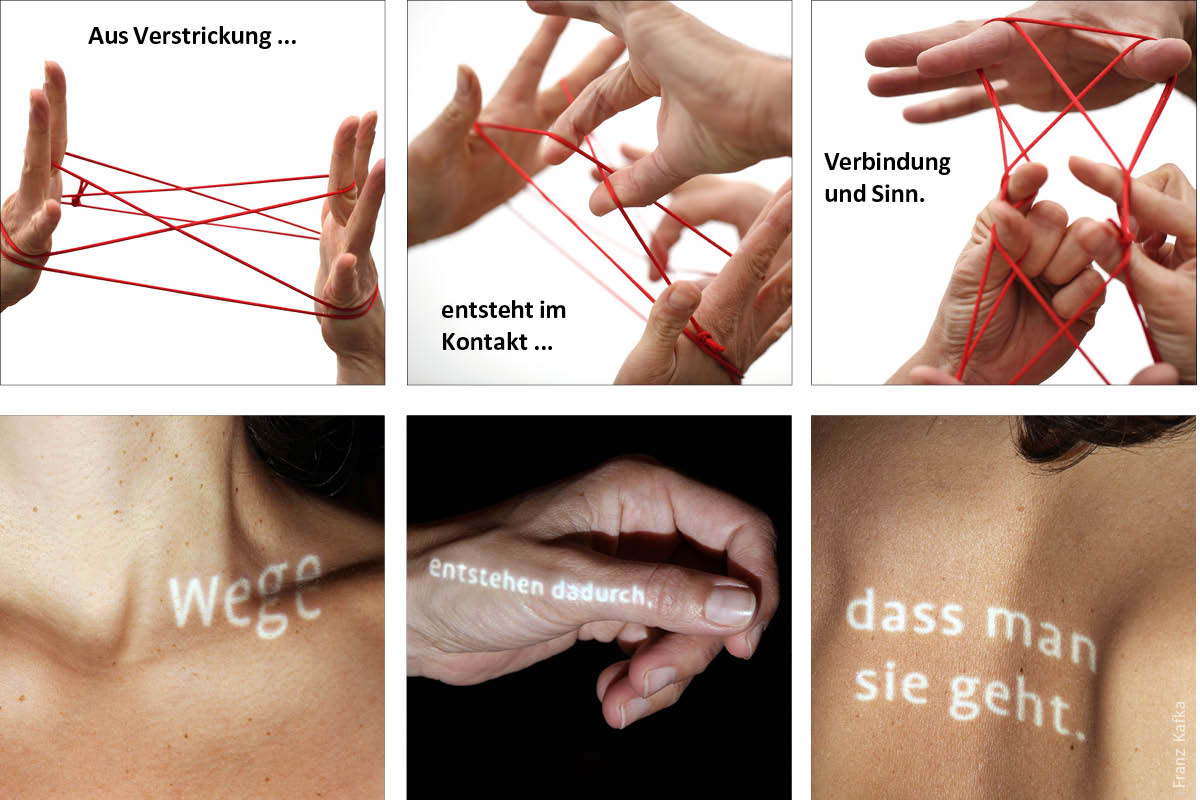 Aus Verstrickung ...

entsteht im Kontakt ...

Verbindung und Sinn.

Wege

entstehen dadurch,

dass man sie geht.

Franz Kafka